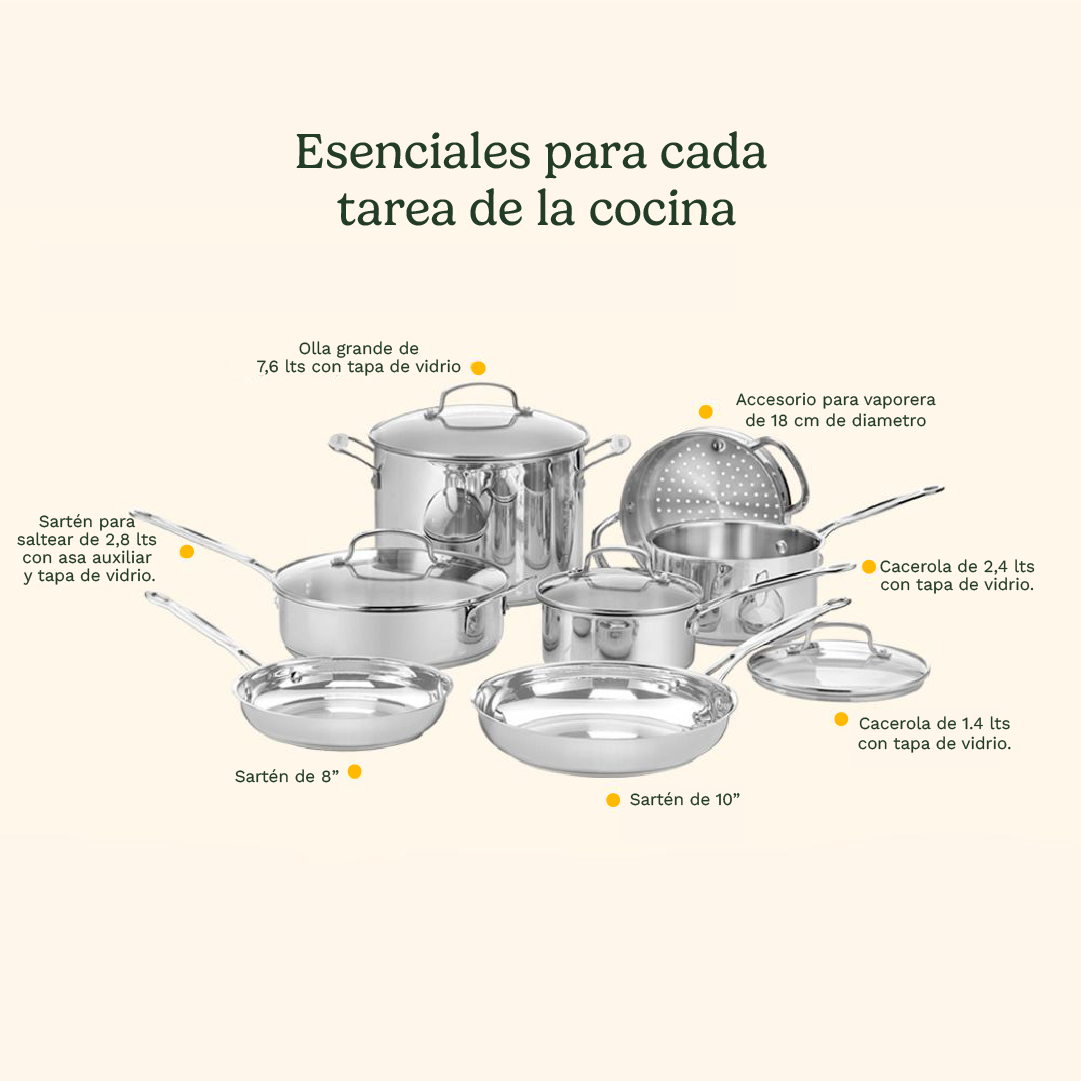 Esenciales para cada tarea de la cocina

Olla grande de 7,6 lts con tapa de vidrio

Accesorio para vaporera de 18 cm de diametro

Sartén para saltear de 2,8 lts con asa auxiliar y tapa de vidrio.

Cacerola de 2,4 lts con tapa de vidrio.

Cacerola de 1.4 lts con tapa de vidrio.

Sartén de 8”

Sartén de 10”