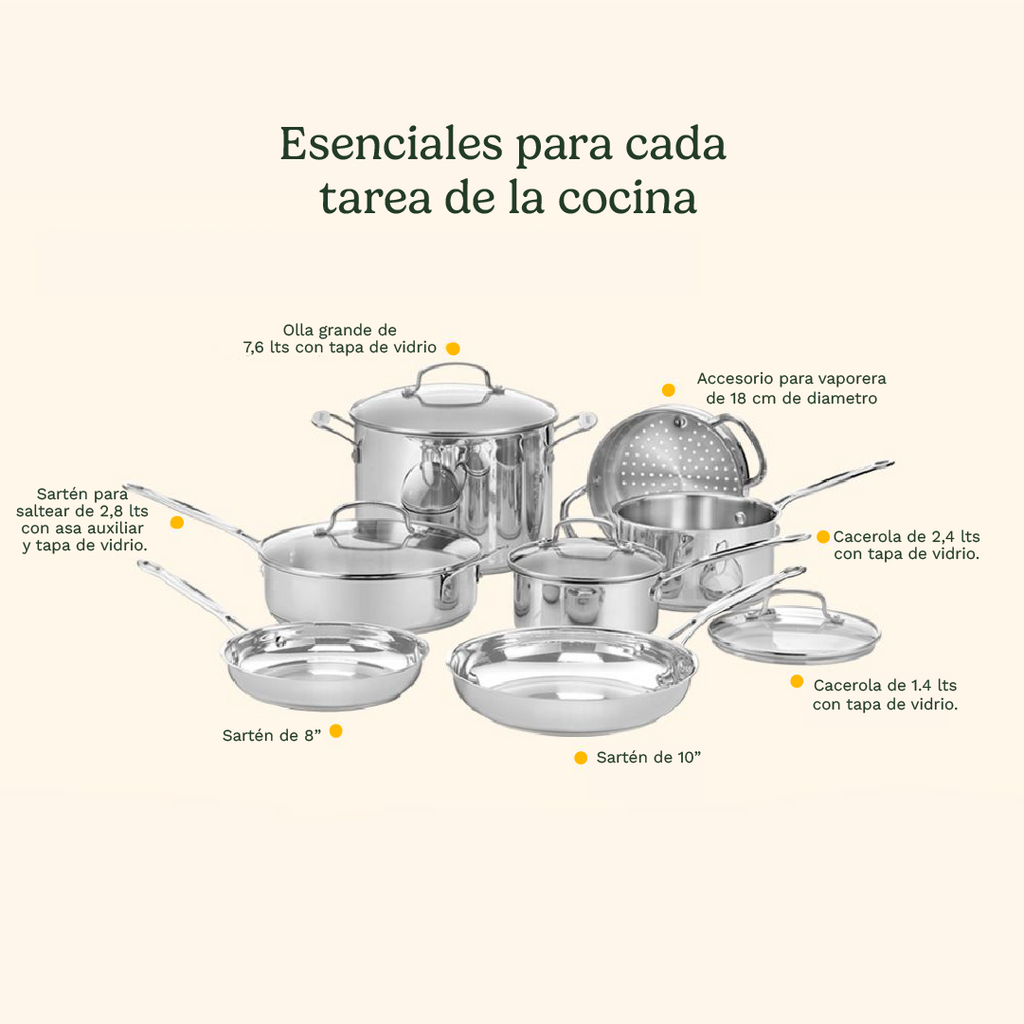 Esenciales para cada tarea de la cocina

Olla grande de 7,6 lts con tapa de vidrio

Accesorio para vaporera de 18 cm de diametro

Sartén para saltear de 2,8 lts con asa auxiliar y tapa de vidrio.

Cacerola de 2,4 lts con tapa de vidrio.

Cacerola de 1.4 lts con tapa de vidrio.

Sartén de 8”

Sartén de 10”